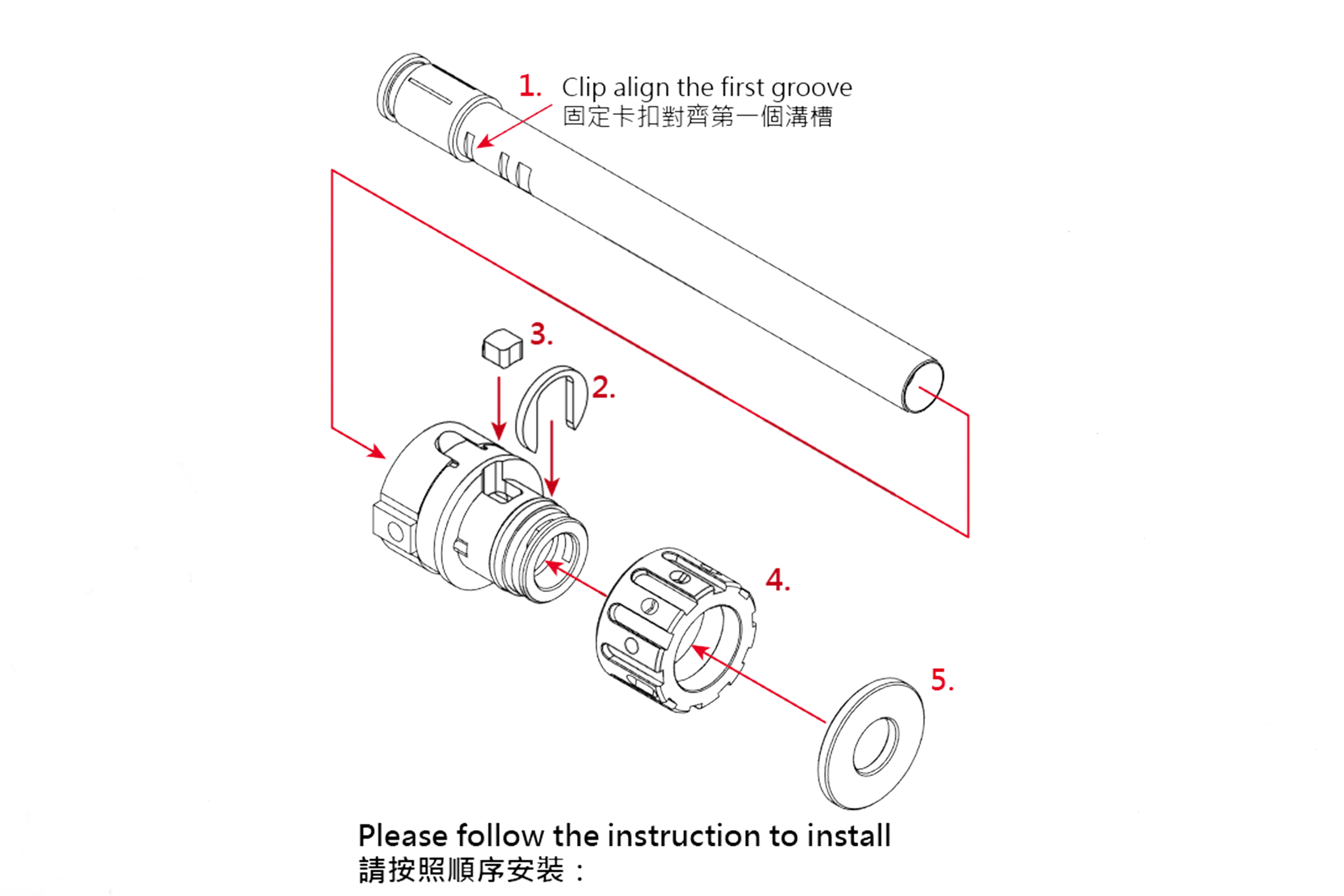 1. Clip align the first groove
固定卡扣對齊第一個溝槽

3.

2.

4.

5.

Please follow the instruction to install
請按照順序安裝：